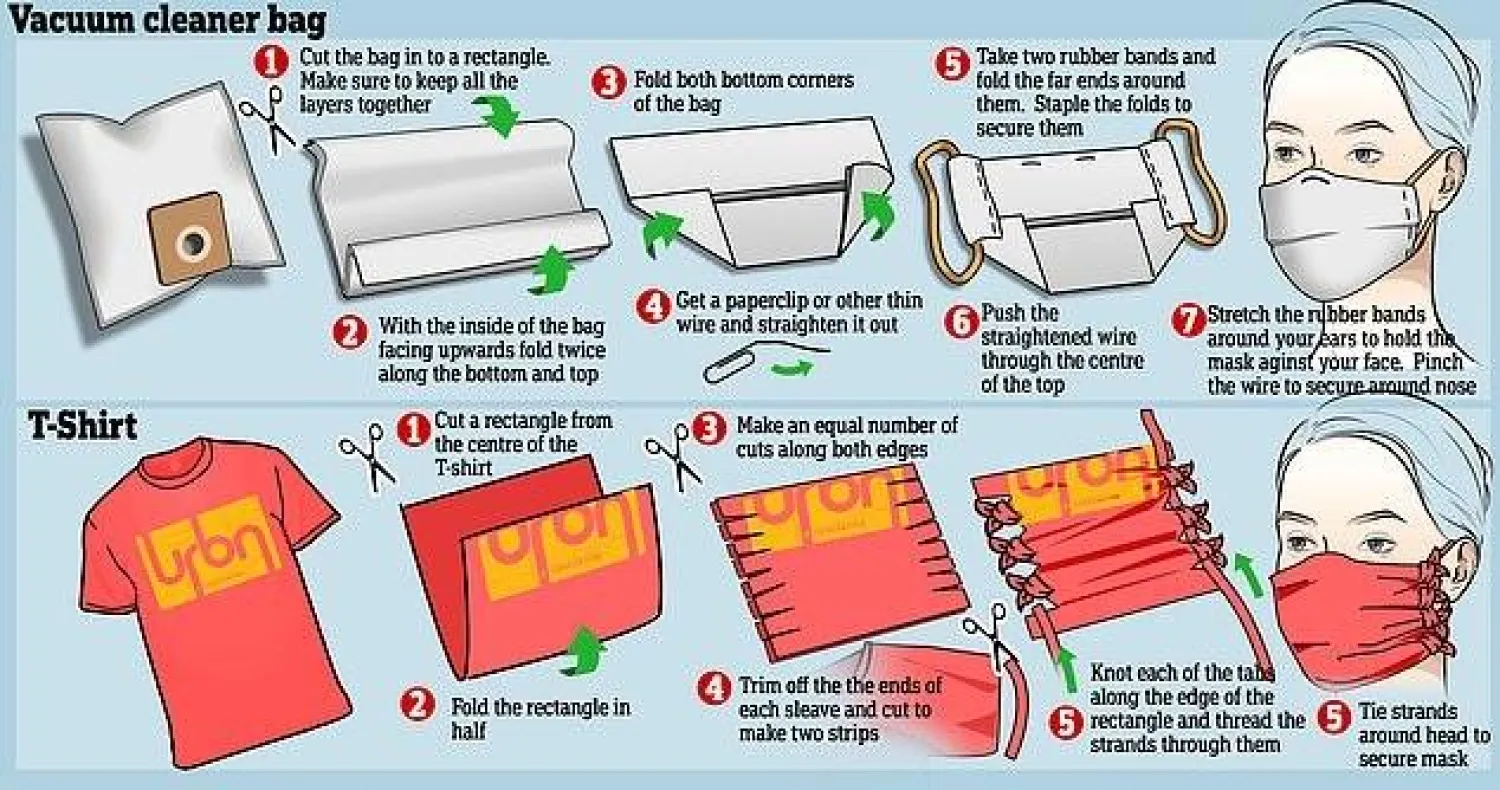 Vacuum cleaner bag

1 Cut the bag in to a rectangle. Make sure to keep all the layers together

2 With the inside of the bag facing upwards fold twice along the bottom and top

3 Fold both bottom corners of the bag

4 Get a paperclip or other thin wire and straighten it out

5 Take two rubber bands and fold the far ends around them. Staple the folds to secure them

6 Push the straightened wire through the centre of the top

7 Stretch the rubber bands around your ears to hold the mask aginst your face. Pinch the wire to secure around nose

T-Shirt

urbn

1 Cut a rectangle from the centre of the T-shirt

2 Fold the rectangle in half

3 Make an equal number of cuts along both edges

4 Trim off the the ends of each sleave and cut to make two strips

5 Knot each of the tabs along the edge of the rectangle and thread the strands through them

5 Tie strands around head to secure mask